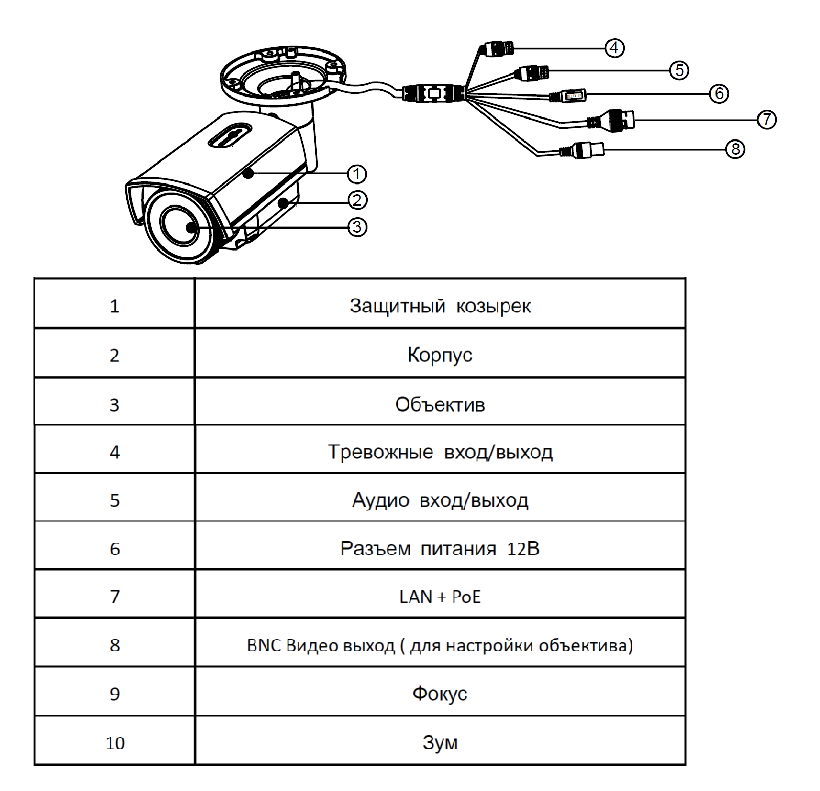 ④
⑤
⑥
⑦
⑧
①
②
③

| 1 | Защитный козырек |
|---|---|
| 2 | Корпус |
| 3 | Объектив |
| 4 | Тревожные вход/выход |
| 5 | Аудио вход/выход |
| 6 | Разъем питания 12В |
| 7 | LAN + PoE |
| 8 | BNC Видео выход ( для настройки объектива) |
| 9 | Фокус |
| 10 | Зум |